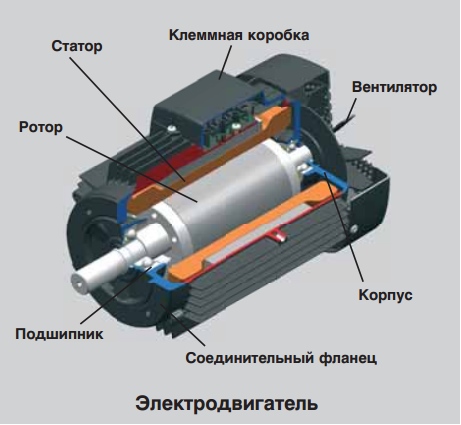 Клеммная коробка
Статор
Вентилятор
Ротор
Корпус
Подшипник
Соединительный фланец

Электродвигатель